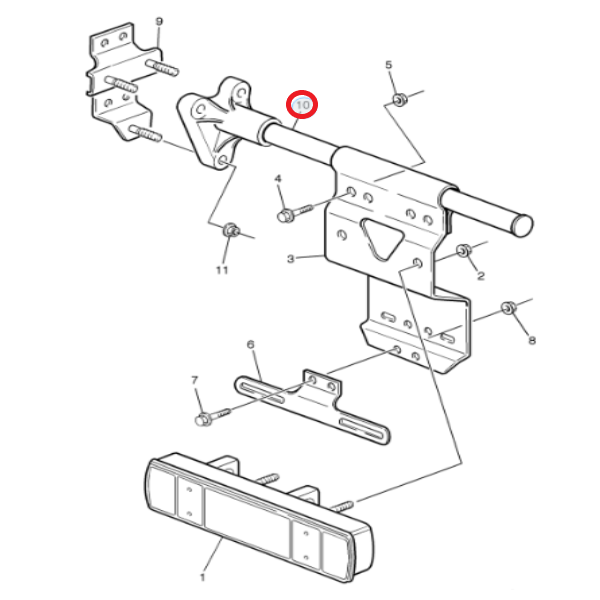 9
10
5
4
11
3
2
8
6
7
1