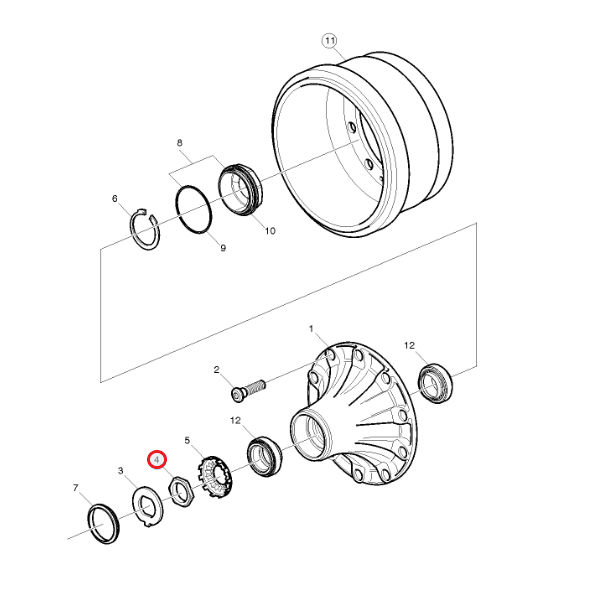 11
8
6
10
9
1
12
2
12
5
4
3
7