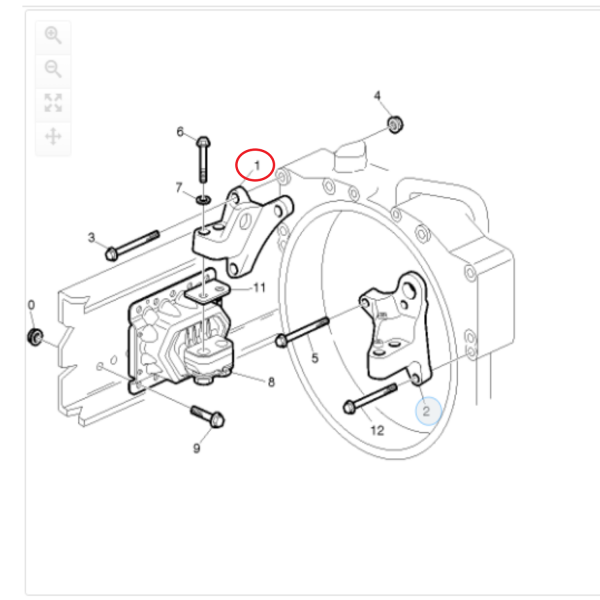 4
6
1
7
3
11
0
5
8
2
12
9